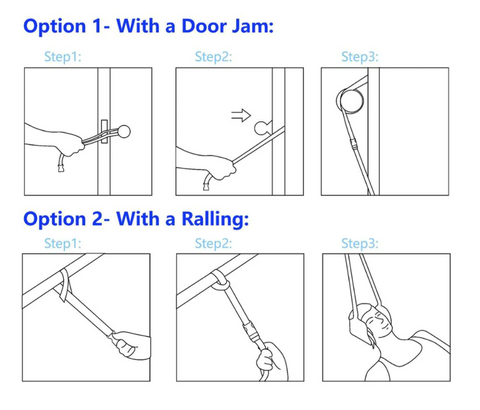 Option 1- With a Door Jam:

Step1:

Step2:

Step3:

Option 2- With a Ralling:

Step1:

Step2:

Step3: