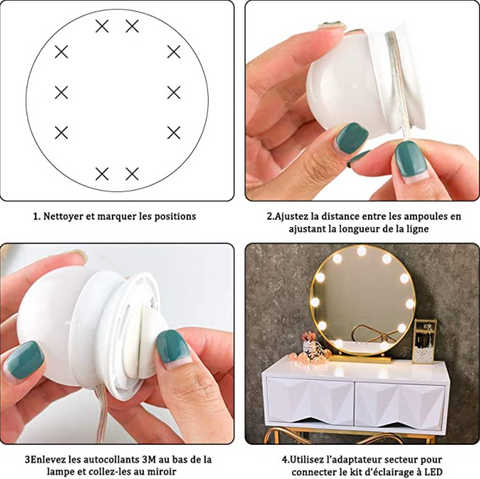 1. Nettoyer et marquer les positions

2.Ajustez la distance entre les ampoules en ajustant la longueur de la ligne

3Enlevez les autocollants 3M au bas de la lampe et collez-les au miroir

4.Utilisez l'adaptateur secteur pour connecter le kit d'éclairage à LED