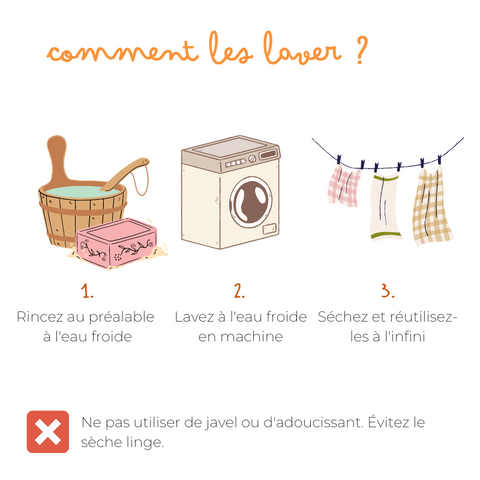 comment les laver ?

1.
Rincez au préalable à l'eau froide

2.
Lavez à l'eau froide en machine

3.
Séchez et réutilisez-les à l'infini

Ne pas utiliser de javel ou d'adoucissant. Évitez le sèche linge.