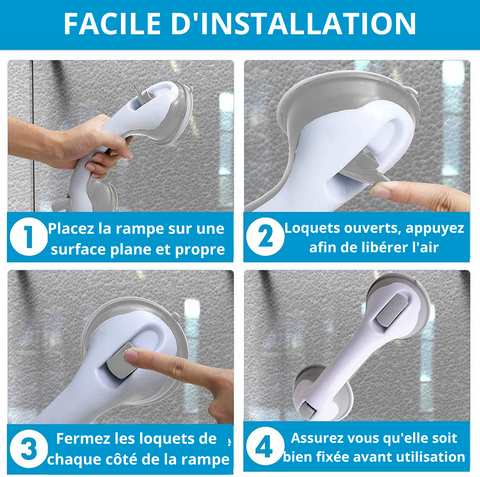 FACILE D'INSTALLATION

1 Placez la rampe sur une surface plane et propre

2 Loquets ouverts, appuyez afin de libérer l'air

3 Fermez les loquets de chaque côté de la rampe

4 Assurez vous qu'elle soit bien fixée avant utilisation