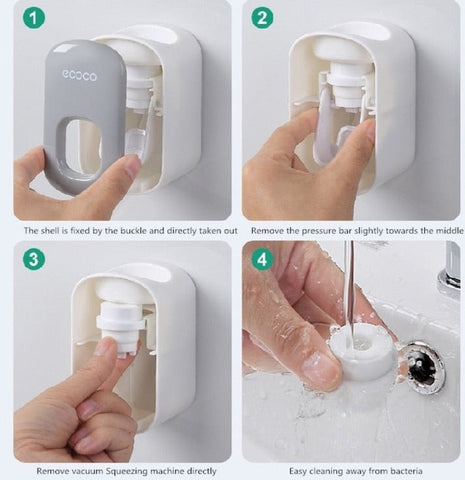 1

ecoco

The shell is fixed by the buckle and directly taken out

2

Remove the pressure bar slightly towards the middle

3

Remove vacuum Squeezing machine directly

4

Easy cleaning away from bacteria