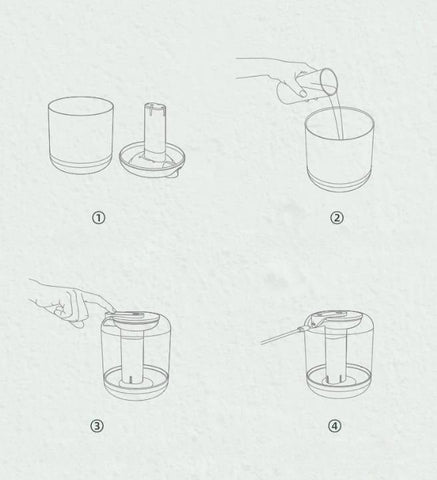 ①

②

③

④