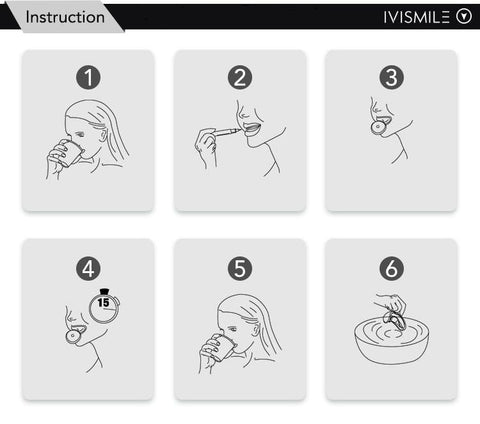 Instruction

IVISMILE

1

2

3

4

15

5

6